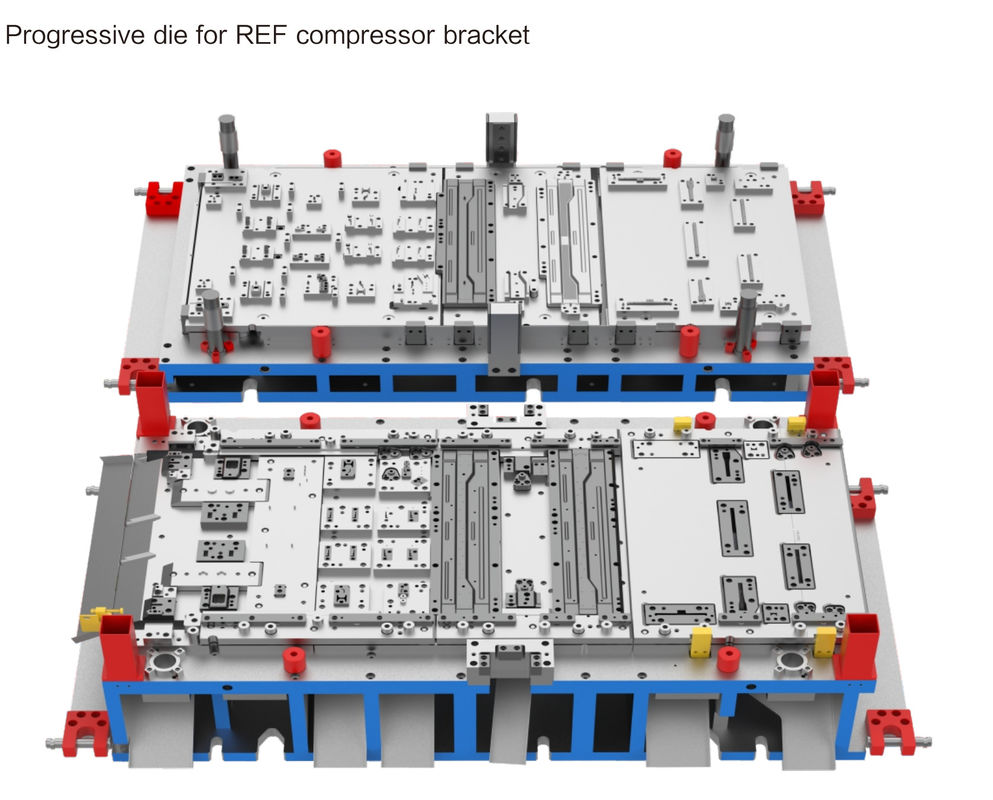 Progressive die for REF compressor bracket