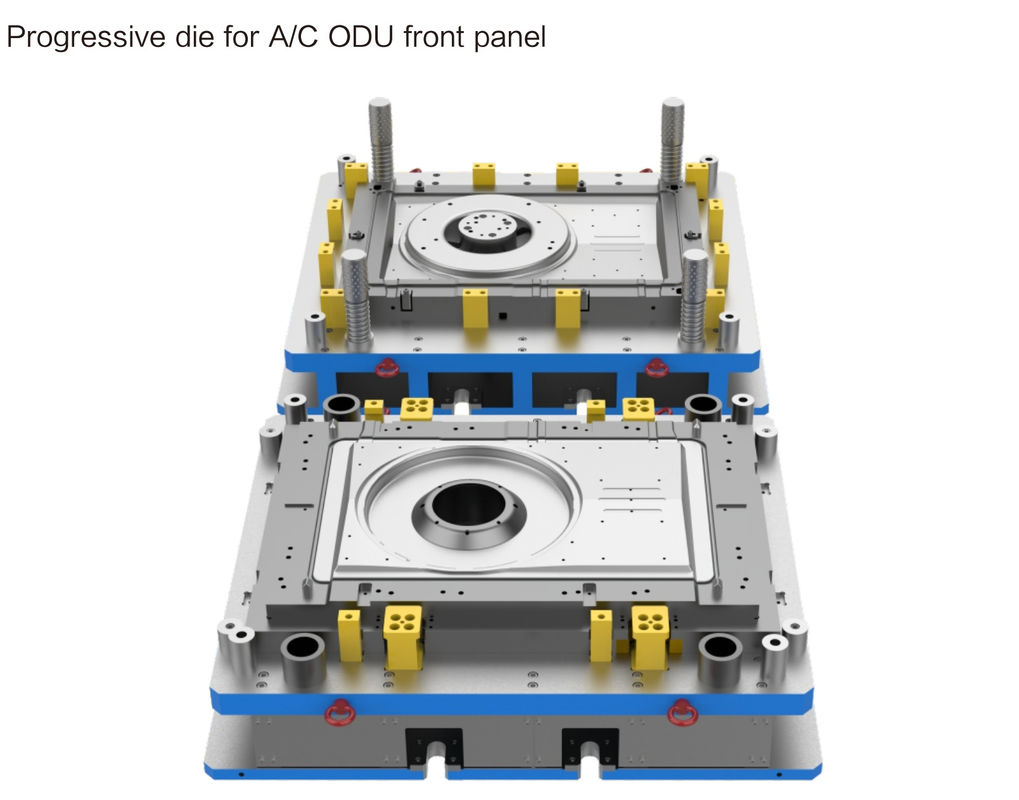 Progressive die for A/C ODU front panel